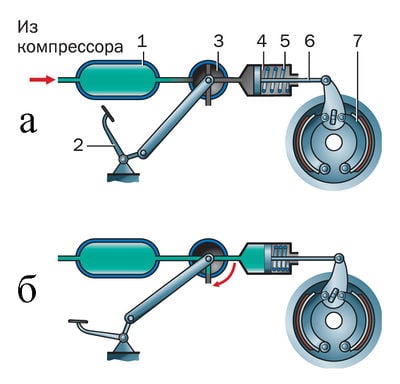 Из компрессора
1
3
4
5
6
7
а
2
б