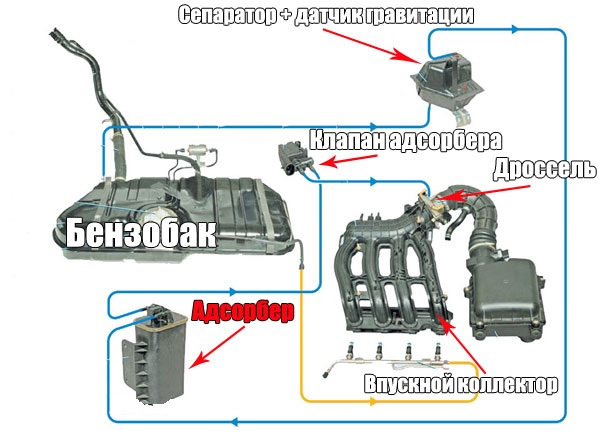 Сепаратор + датчик гравитации

Клапан адсорбера

Дроссель

Бензобак

Адсорбер

Впускной коллектор